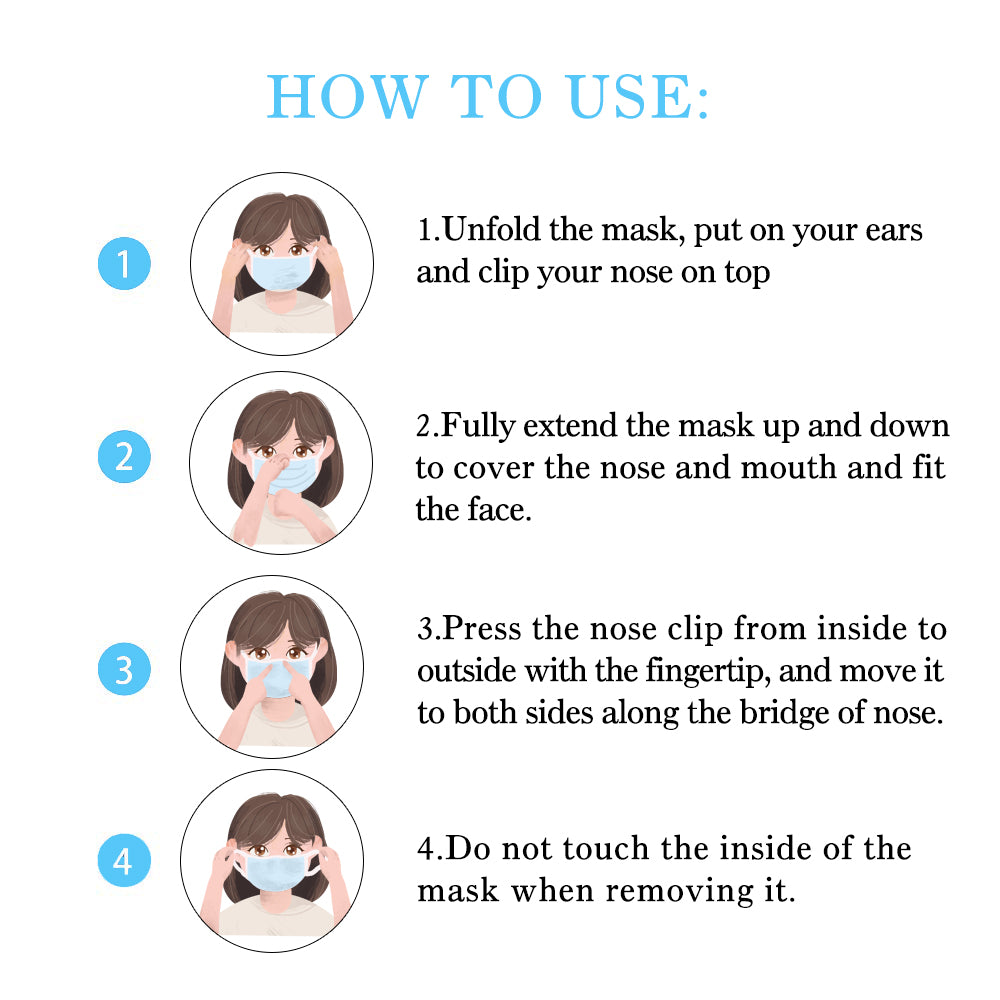 HOW TO USE:

1

1.Unfold the mask, put on your ears and clip your nose on top

2

2.Fully extend the mask up and down to cover the nose and mouth and fit the face.

3

3.Press the nose clip from inside to outside with the fingertip, and move it to both sides along the bridge of nose.

4

4.Do not touch the inside of the mask when removing it.